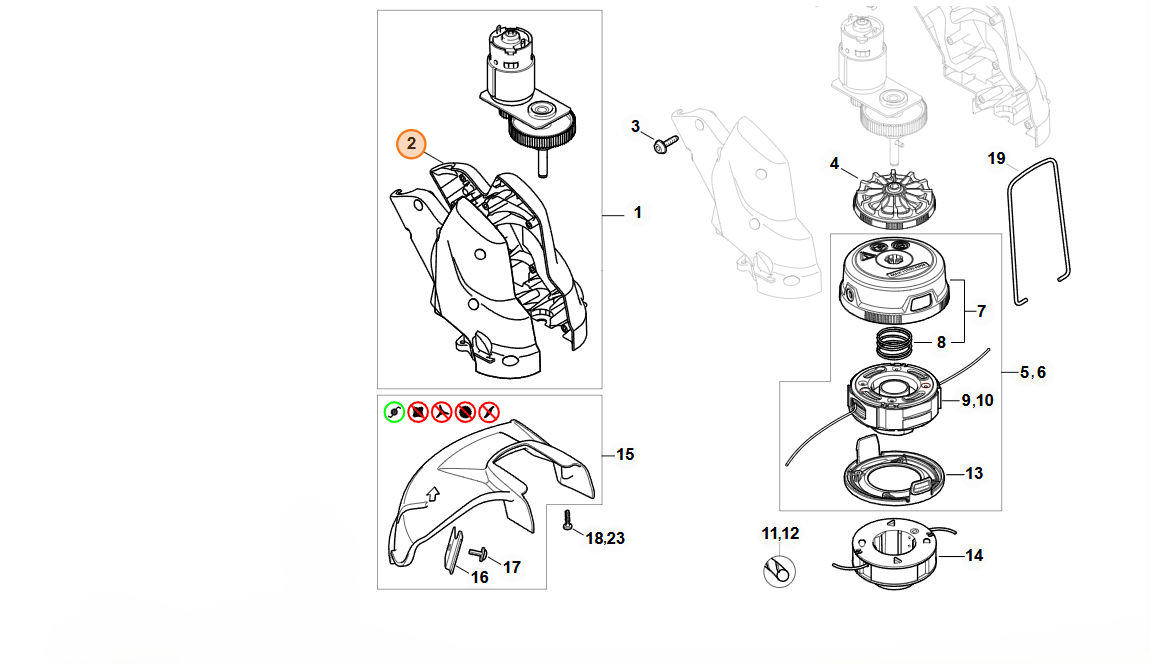 2
1
3
4
19
7
8
5, 6
9,10
13
15
18,23
17
16
11,12
14